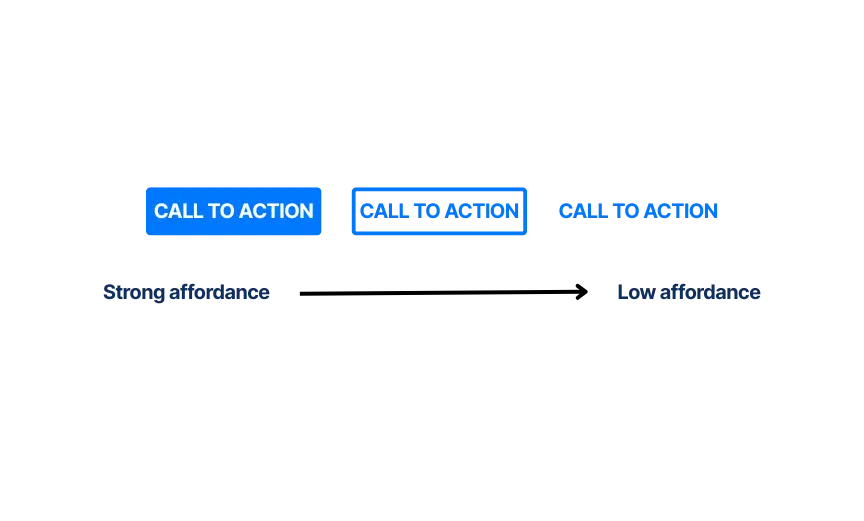 CALL TO ACTION CALL TO ACTION CALL TO ACTION

Strong affordance Low affordance